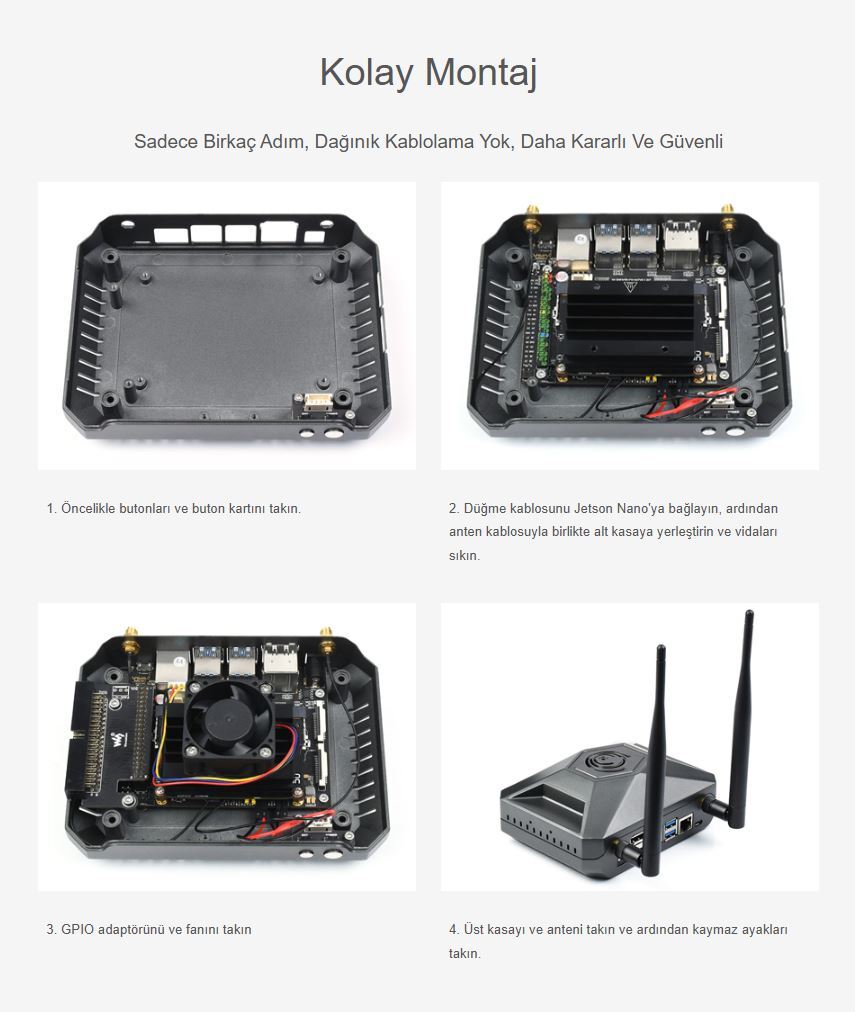 Kolay Montaj

Sadece Birkaç Adım, Dağınık Kablolama Yok, Daha Kararlı Ve Güvenli

1. Öncelikle butonları ve buton kartını takın.

2. Düğme kablosunu Jetson Nano'ya bağlayın, ardından anten kablosuyla birlikte alt kasaya yerleştirin ve vidaları sıkın.

3. GPIO adaptörünü ve fanını takın

4. Üst kasayı ve anteni takın ve ardından kaymaz ayakları takın.