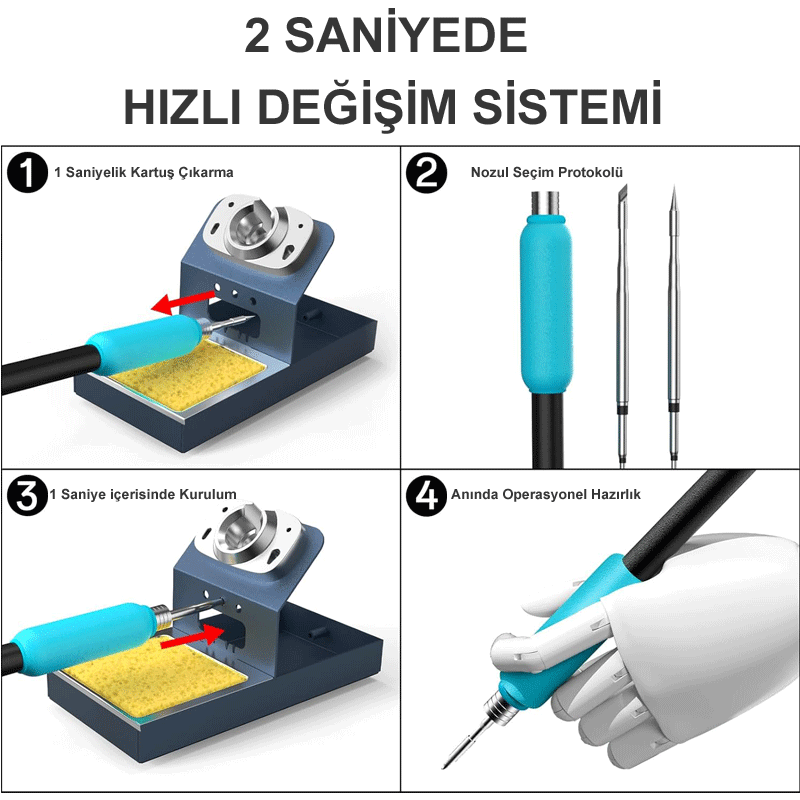 2 SANİYEDE
HIZLI DEĞİŞİM SİSTEMİ

1 1 Saniyelik Kartuş Çıkarma

2 Nozul Seçim Protokolü

3 1 Saniye içerisinde Kurulum

4 Anında Operasyonel Hazırlık