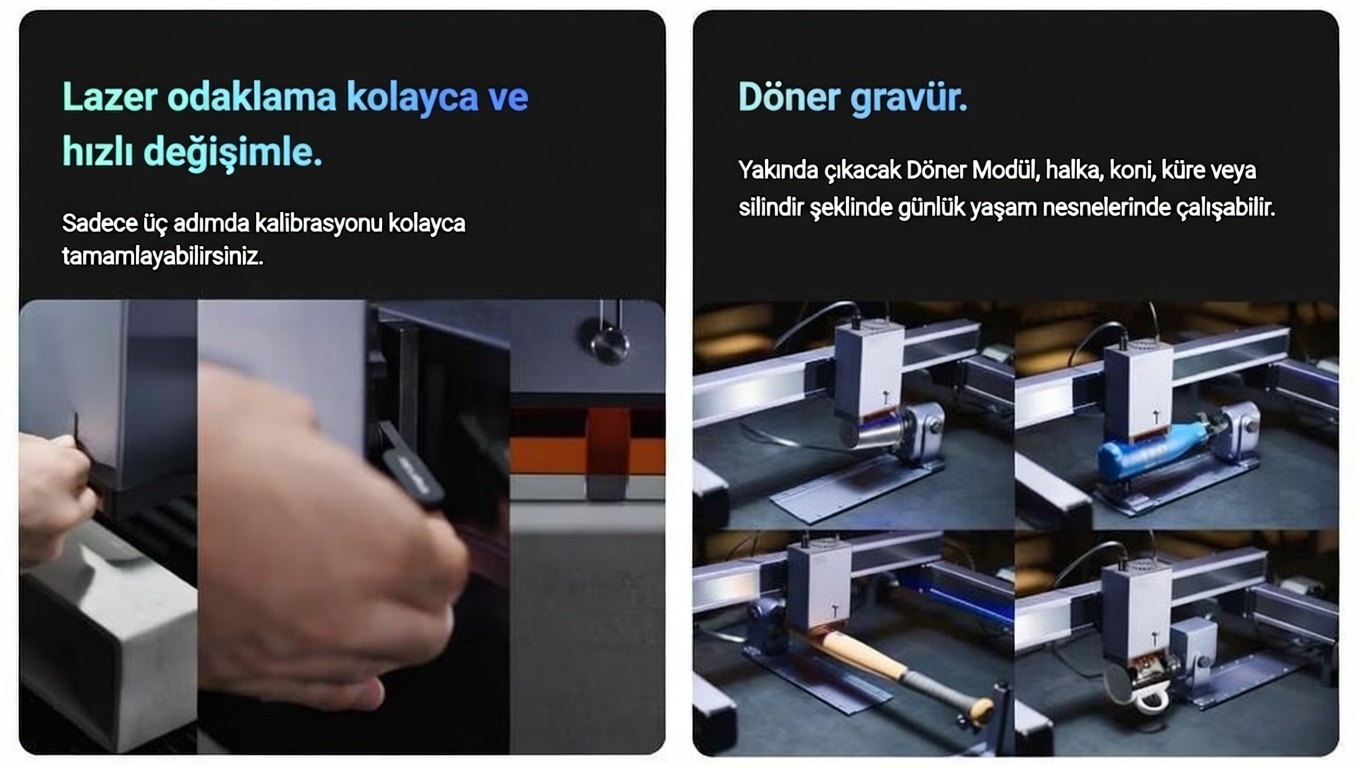 Lazer odaklama kolayca ve hızlı değişimle.

Sadece üç adımda kalibrasyonu kolayca tamamlayabilirsiniz.

Döner gravür.

Yakında çıkacak Döner Modül, halka, koni, küre veya silindir şeklinde günlük yaşam nesnelerinde çalışabilir.