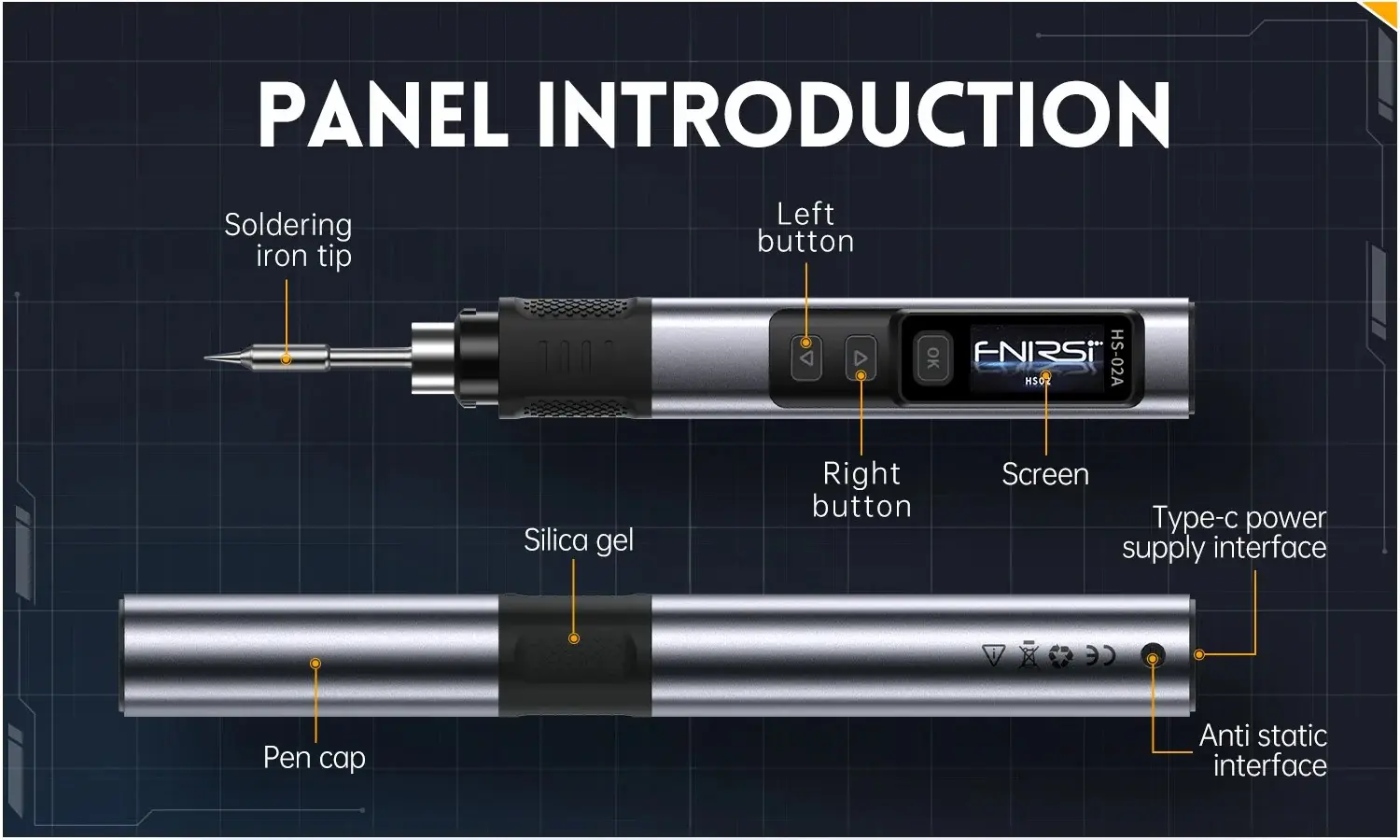 PANEL INTRODUCTION

Soldering iron tip

Left button

OK

FNIRSI

HS02

HS-02A

Right button

Screen

Silica gel

Type-c power supply interface

Pen cap

Anti static interface