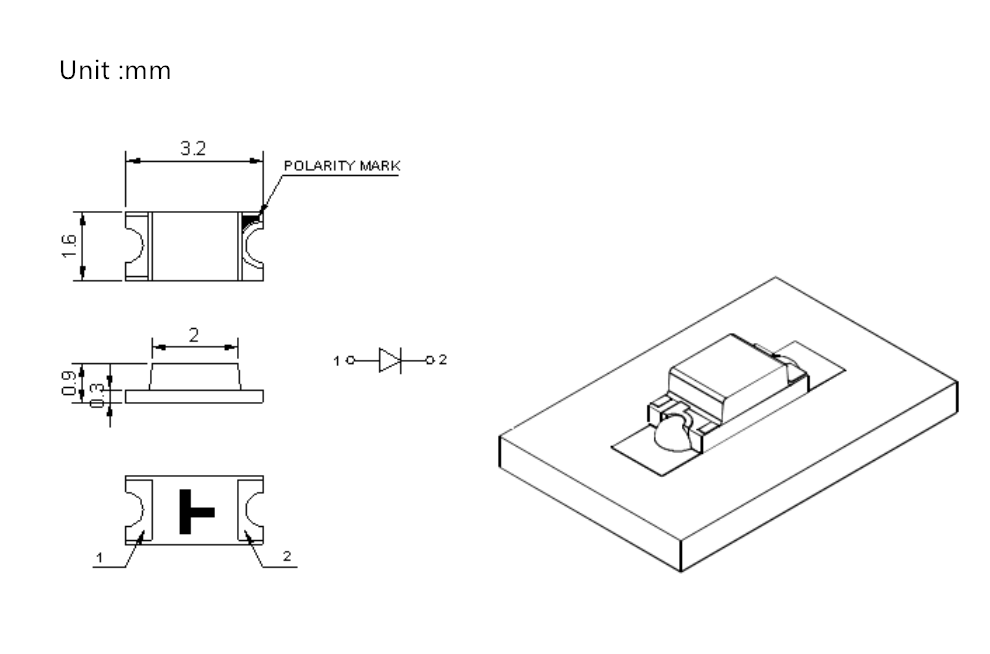 Unit :mm

3.2

POLARITY MARK

1.6

2

0.9

0.3

1

2

1

2