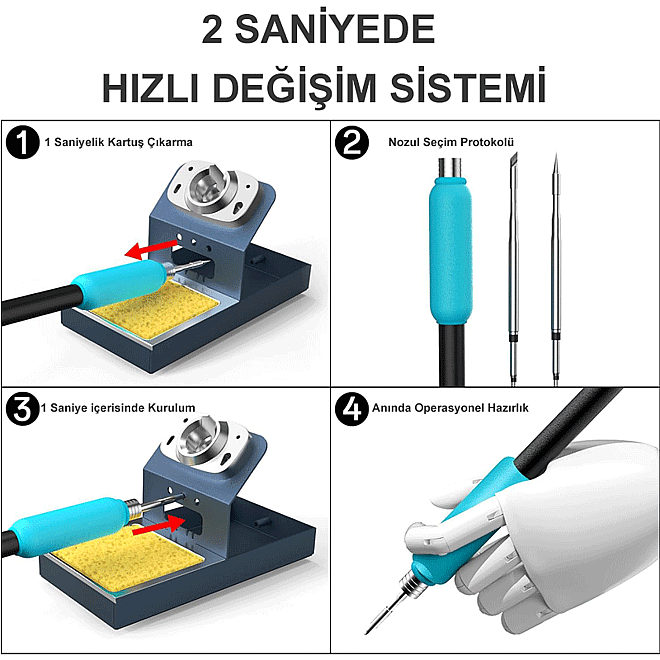 2 SANİYEDE
HIZLI DEĞİŞİM SİSTEMİ

1 1 Saniyelik Kartuş Çıkarma

2 Nozul Seçim Protokolü

3 1 Saniye içerisinde Kurulum

4 Anında Operasyonel Hazırlık