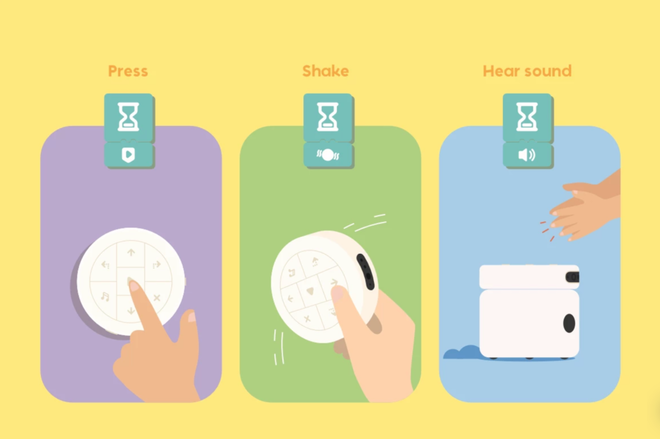 Press

Shake

Hear sound