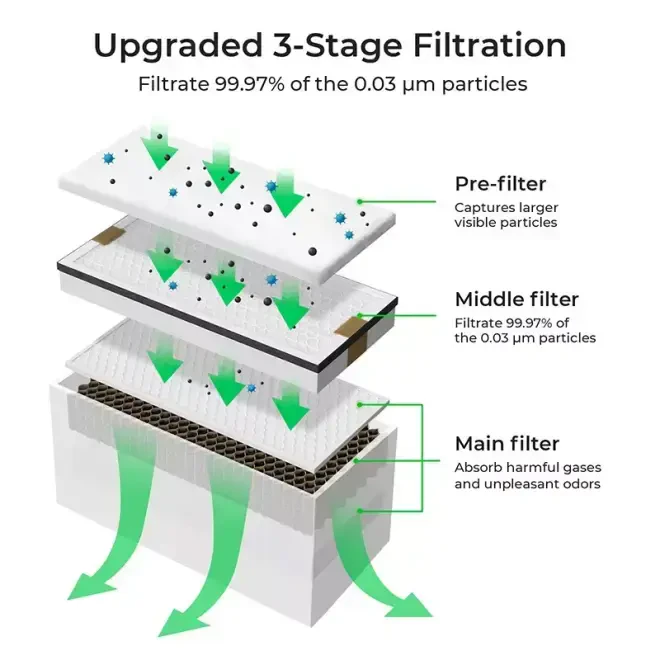 Upgraded 3-Stage Filtration

Filtrate 99.97% of the 0.03 μm particles

Pre-filter

Captures larger visible particles

Middle filter

Filtrate 99.97% of the 0.03 μm particles

Main filter

Absorb harmful gases and unpleasant odors