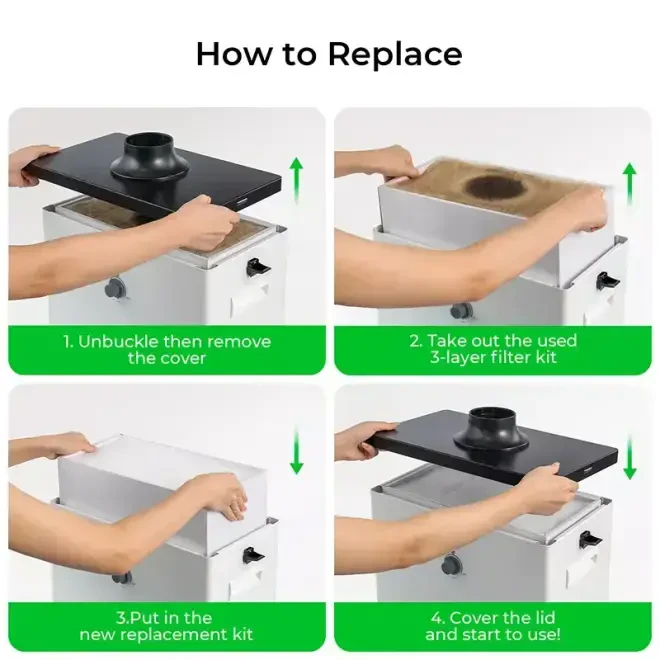 How to Replace

1. Unbuckle then remove the cover

2. Take out the used 3-layer filter kit

3.Put in the new replacement kit

4. Cover the lid and start to use!